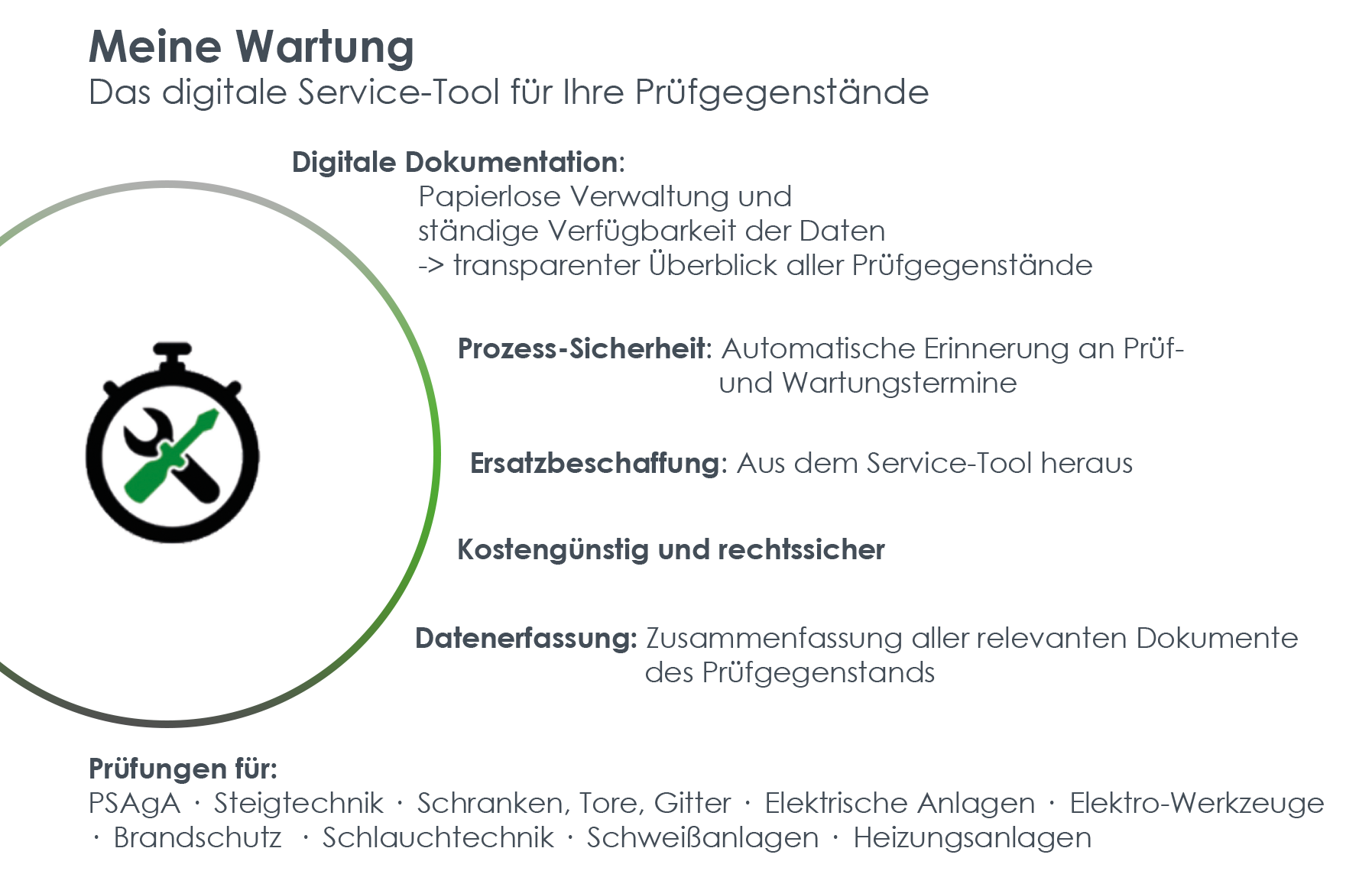 Meine Wartung
Das digitale Service-Tool für Ihre Prüfgegenstände

Digitale Dokumentation:
Papierlose Verwaltung und ständige Verfügbarkeit der Daten
-> transparenter Überblick aller Prüfgegenstände

Prozess-Sicherheit: Automatische Erinnerung an Prüf- und Wartungstermine

Ersatzbeschaffung: Aus dem Service-Tool heraus

Kostengünstig und rechtssicher

Datenerfassung: Zusammenfassung aller relevanten Dokumente des Prüfgegenstands

Prüfungen für:
PSAgA · Steigtechnik · Schranken, Tore, Gitter · Elektrische Anlagen · Elektro-Werkzeuge · Brandschutz · Schlauchtechnik · Schweißanlagen · Heizungsanlagen